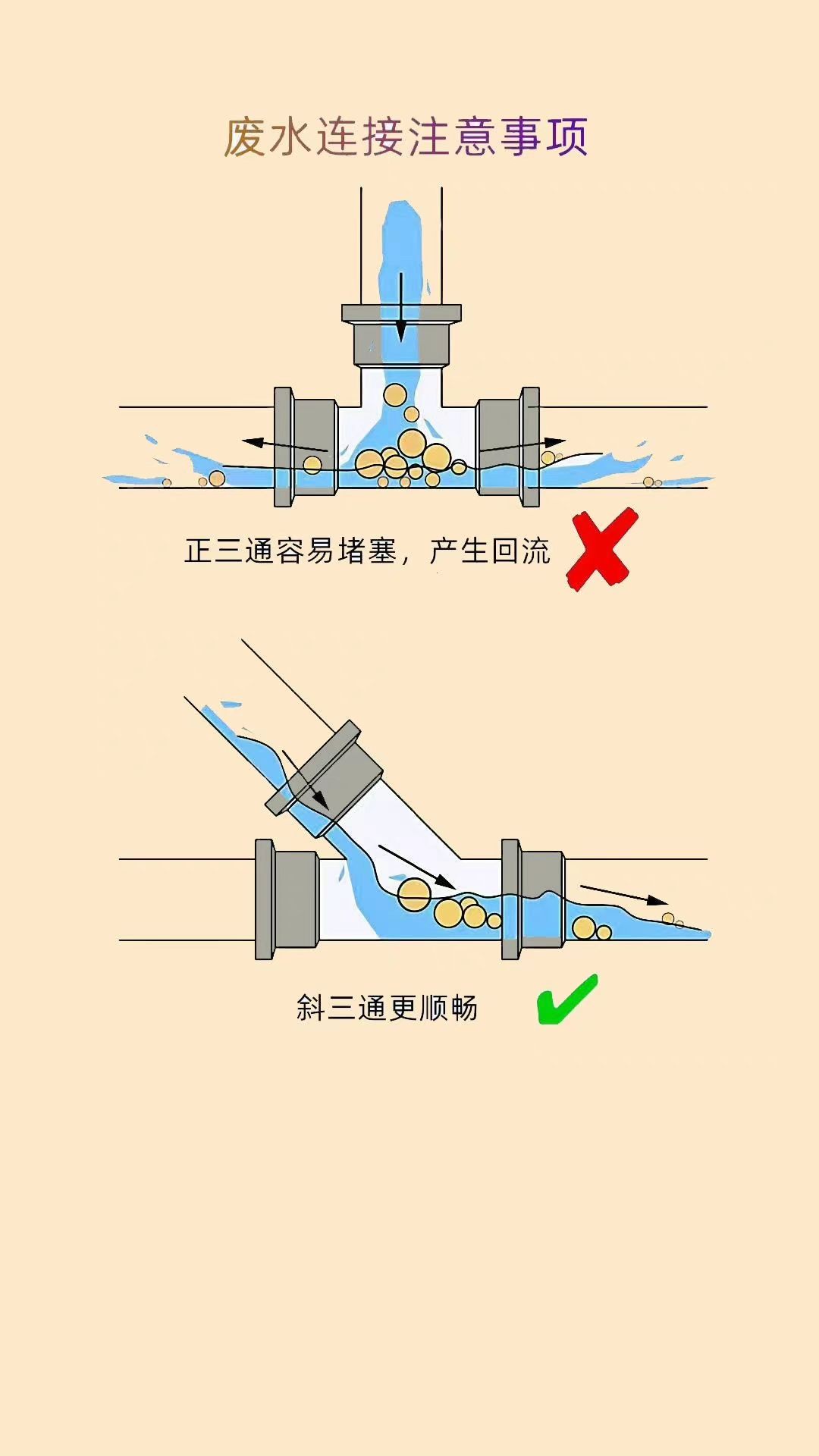 废水连接注意事项

正三通容易堵塞，产生回流

斜三通更顺畅